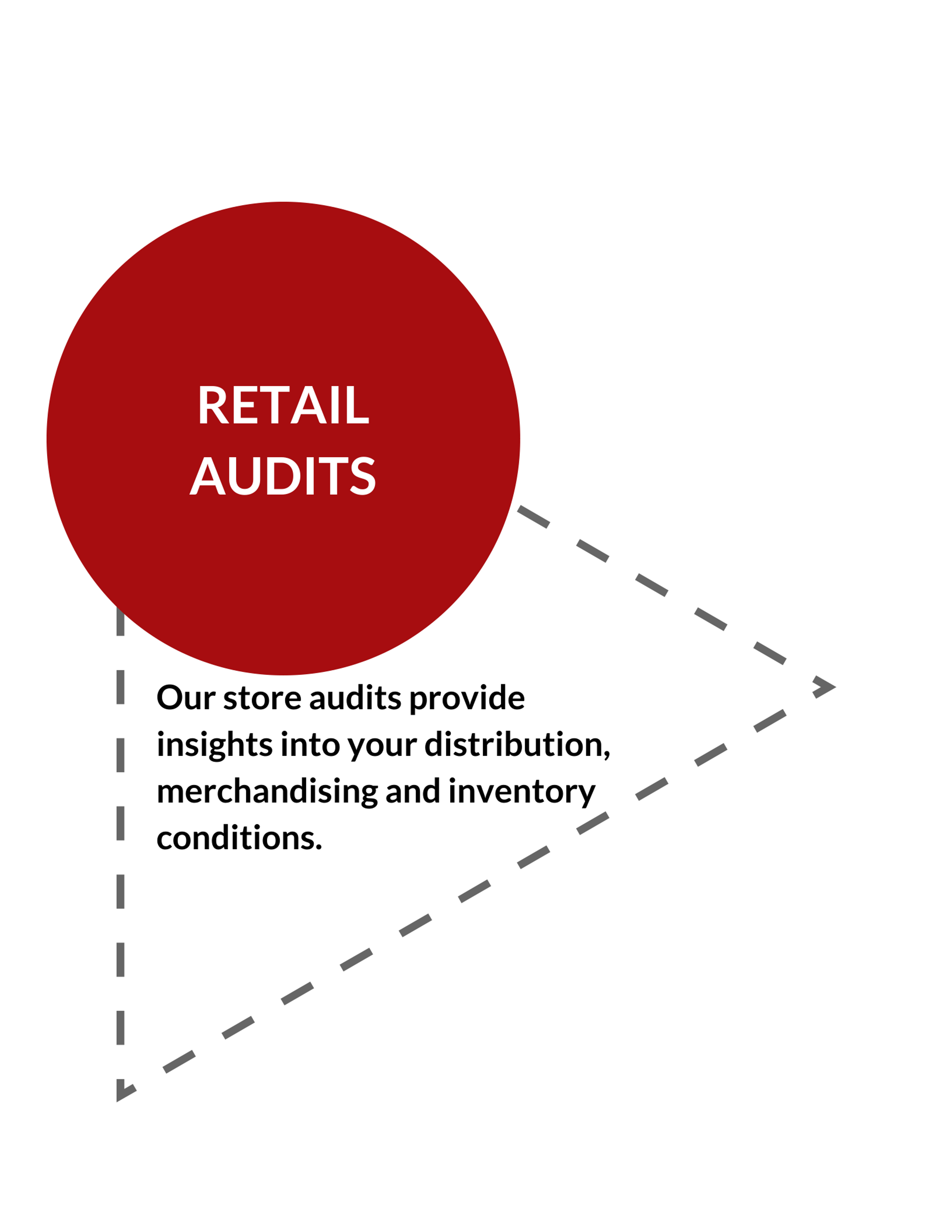 RETAIL
AUDITS

Our store audits provide insights into your distribution, merchandising and inventory conditions.