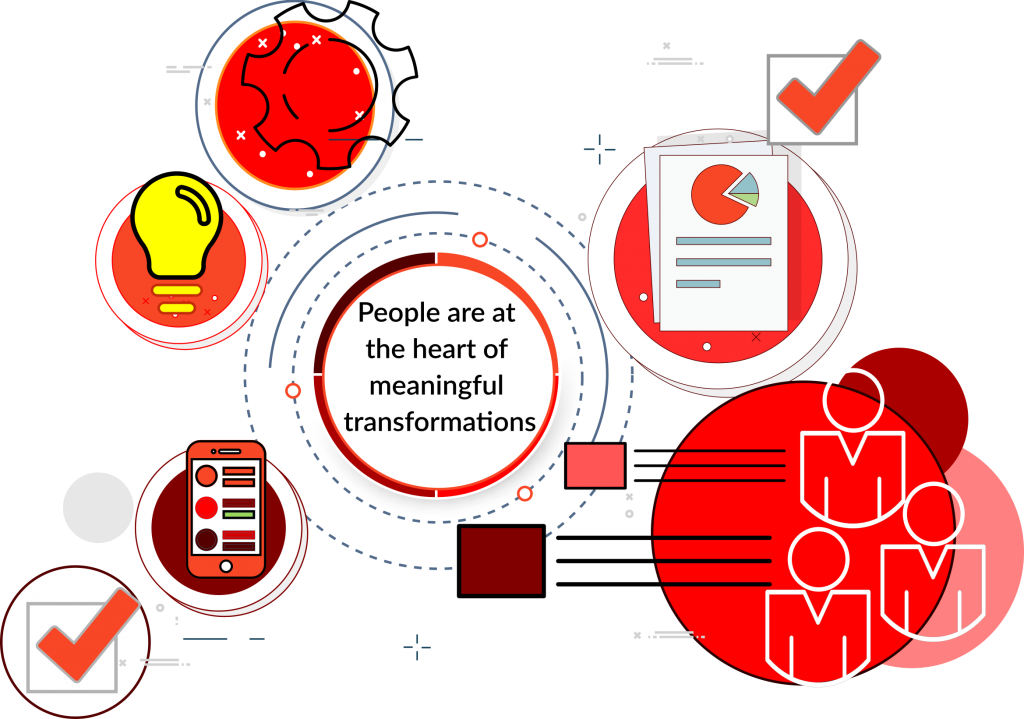 People are at the heart of meaningful transformations